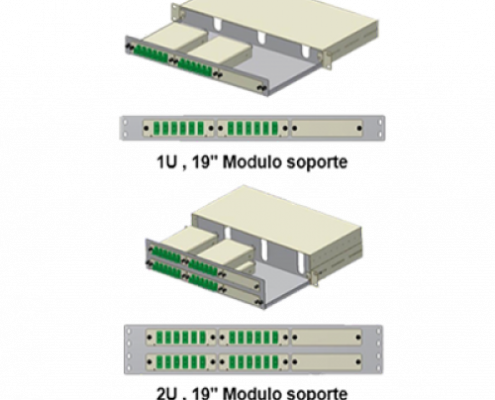 1U , 19" Modulo soporte

2U , 19" Modulo soporte